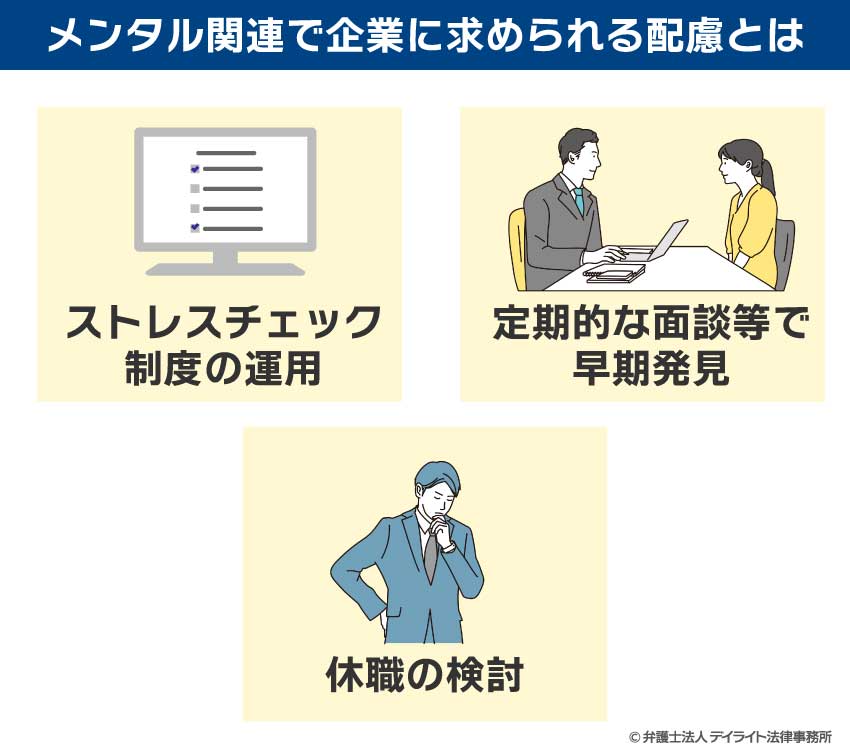 メンタル関連で企業に求められる配慮とは

ストレスチェック制度の運用

定期的な面談等で早期発見

休職の検討

© 弁護士法人 デイライト法律事務所