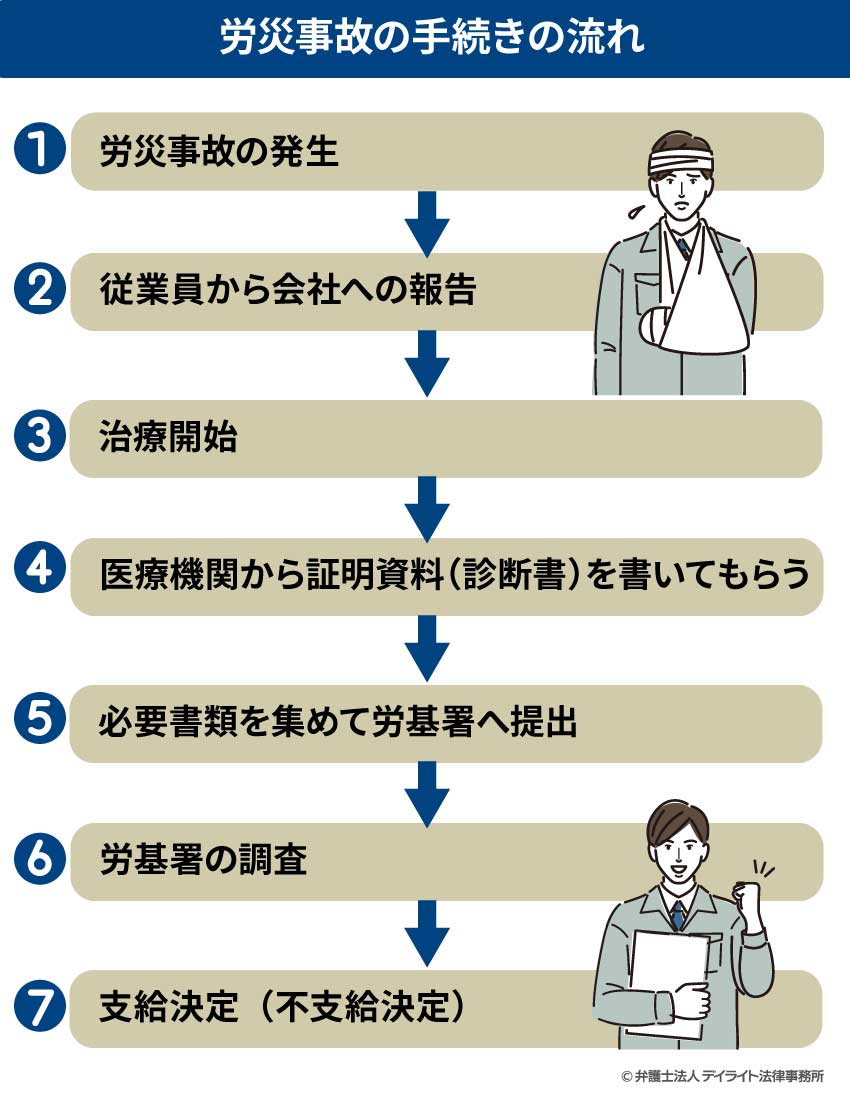 労災事故の手続きの流れ

1 労災事故の発生

2 従業員から会社への報告

3 治療開始

4 医療機関から証明資料（診断書）を書いてもらう

5 必要書類を集めて労基署へ提出

6 労基署の調査

7 支給決定（不支給決定）

© 弁護士法人 デイライト法律事務所