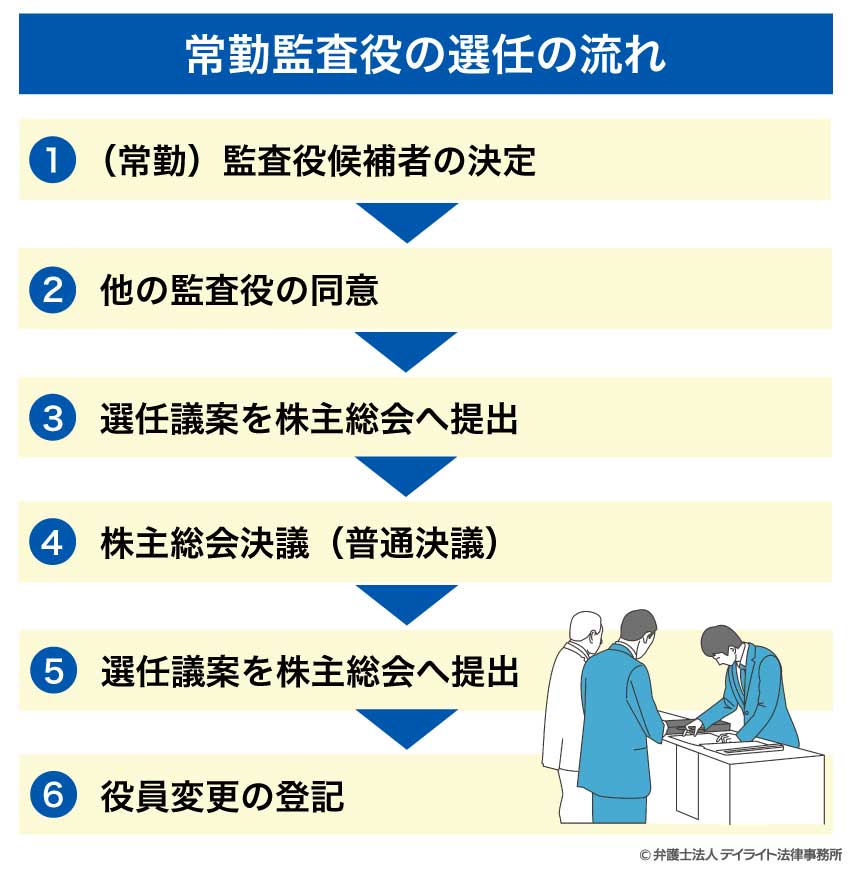 常勤監査役の選任の流れ

1 （常勤）監査役候補者の決定

2 他の監査役の同意

3 選任議案を株主総会へ提出

4 株主総会決議（普通決議）

5 選任議案を株主総会へ提出

6 役員変更の登記

© 弁護士法人 デイライト法律事務所